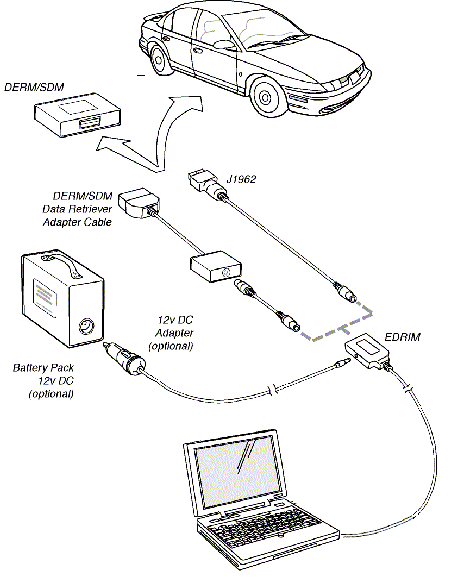 DERM/SDM

J1962

DERM/SDM
Data Retriever
Adapter Cable

12v DC
Adapter
(optional)

EDRIM

Battery Pack
12v DC
(optional)